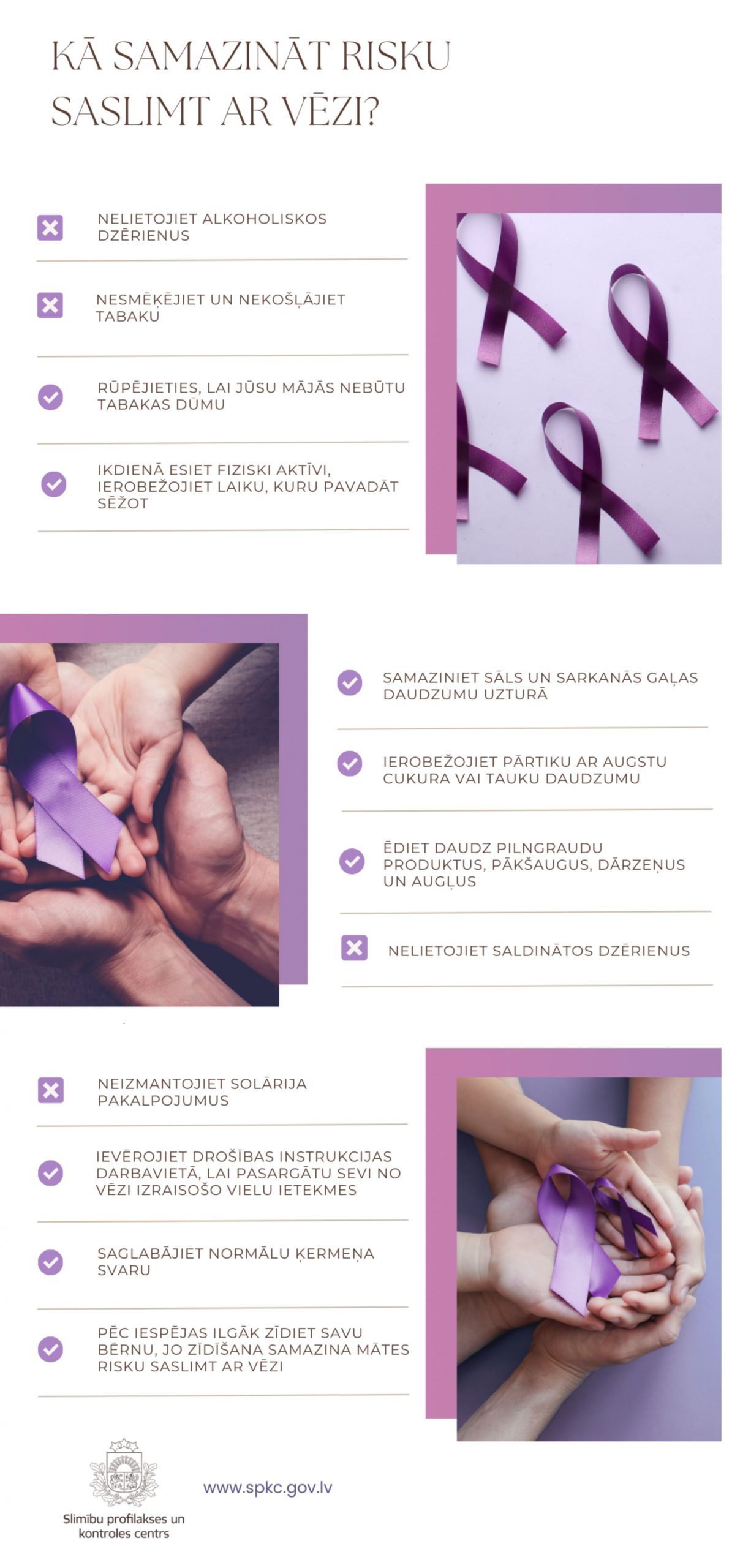 KĀ SAMAZINĀT RISKU SASLIMT AR VĒZI?

NELIETOJIET ALKOHOLISKOS DZĒRIENUS

NESMĒĶĒJIET UN NEKOŠĻĀJIET TABAKU

RŪPĒJIETIES, LAI JŪSU MĀJĀS NEBŪTU TABAKAS DŪMU

IKDIENĀ ESIET FIZISKI AKTĪVI, IEROBEŽOJIET LAIKU, KURU PAVADĀT SĒŽOT

SAMAZINIET SĀLS UN SARKANĀS GAĻAS DAUDZUMU UZTURĀ

IEROBEŽOJIET PĀRTIKU AR AUGSTU CUKURA VAI TAUKU DAUDZUMU

ĒDIET DAUDZ PILNGRAUDU PRODUKTUS, PĀKŠAUGUS, DĀRZEŅUS UN AUGĻUS

NELIETOJIET SALDINĀTOS DZĒRIENUS

NEIZMANTOJIET SOLĀRIJA PAKALPOJUMUS

IEVĒROJIET DROŠĪBAS INSTRUKCIJAS DARBAVIETĀ, LAI PASARGĀTU SEVI NO VĒZI IZRAISOŠO VIELU IETEKMES

SAGLABĀJIET NORMĀLU ĶERMEŅA SVARU

PĒC IESPĒJAS ILGĀK ZĪDIET SAVU BĒRNU, JO ZĪDĪŠANA SAMAZINA MĀTES RISKU SASLIMT AR VĒZI

Slimību profilakses un kontroles centrs

www.spkc.gov.lv